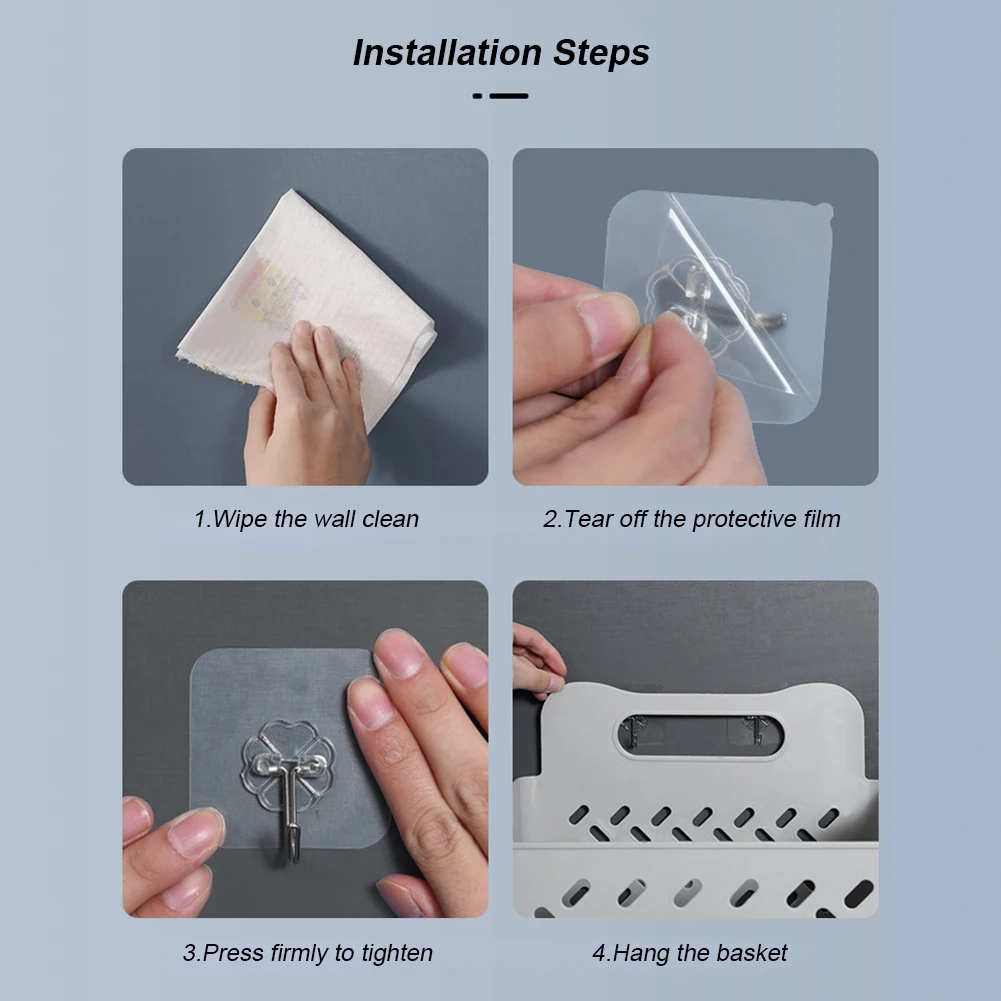 Installation Steps

1.Wipe the wall clean

2.Tear off the protective film

3.Press firmly to tighten

4.Hang the basket