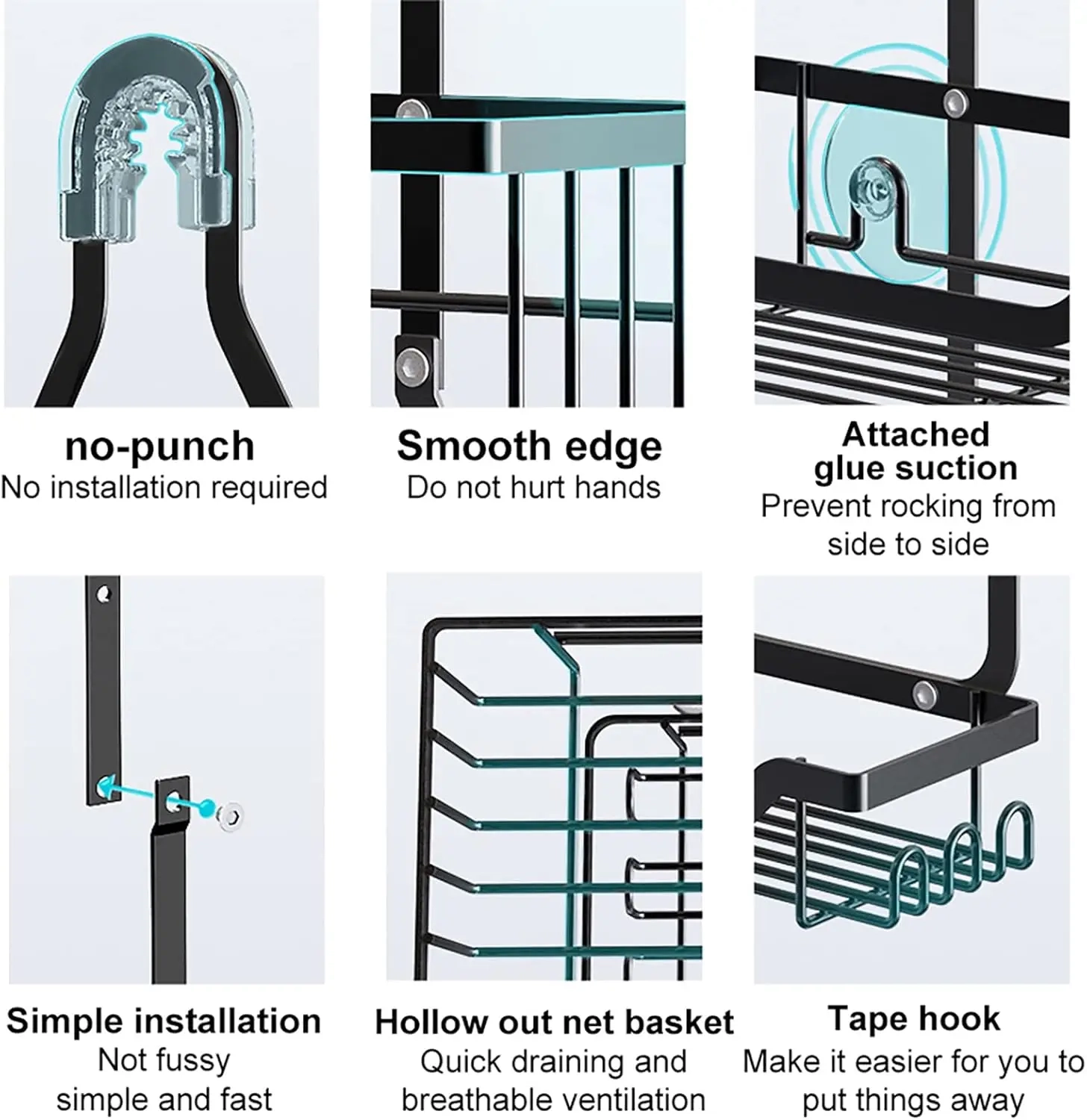 no-punch
No installation required

Smooth edge
Do not hurt hands

Attached glue suction
Prevent rocking from side to side

Simple installation
Not fussy simple and fast

Hollow out net basket
Quick draining and breathable ventilation

Tape hook
Make it easier for you to put things away